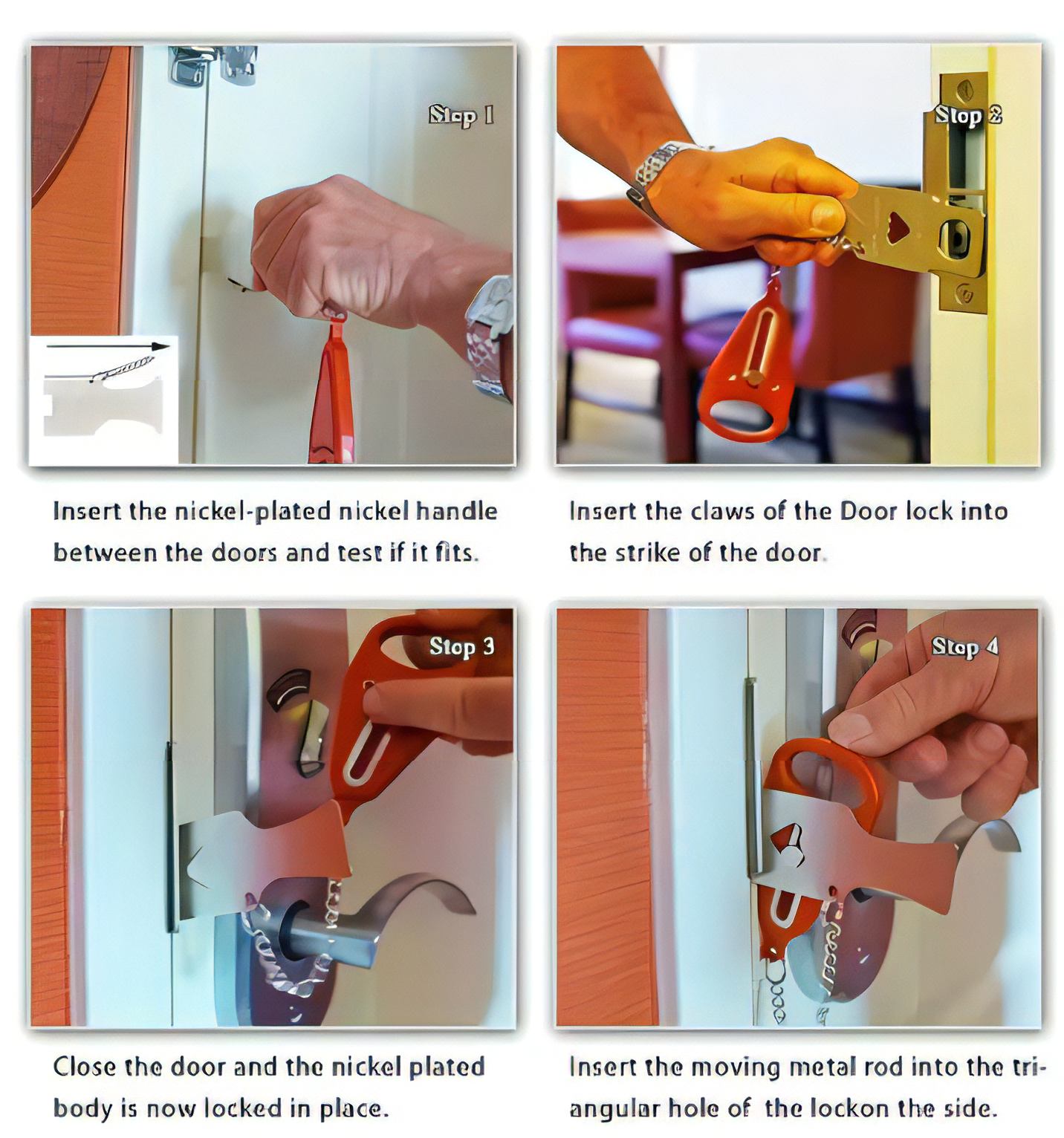 Step 1

Insert the nickel-plated nickel handle between the doors and test if it fits.

Step 2

Insert the claws of the Door lock into the strike of the door.

Step 3

Close the door and the nickel plated body is now locked in place.

Step 4

Insert the moving metal rod into the triangular hole of the lockon the side.